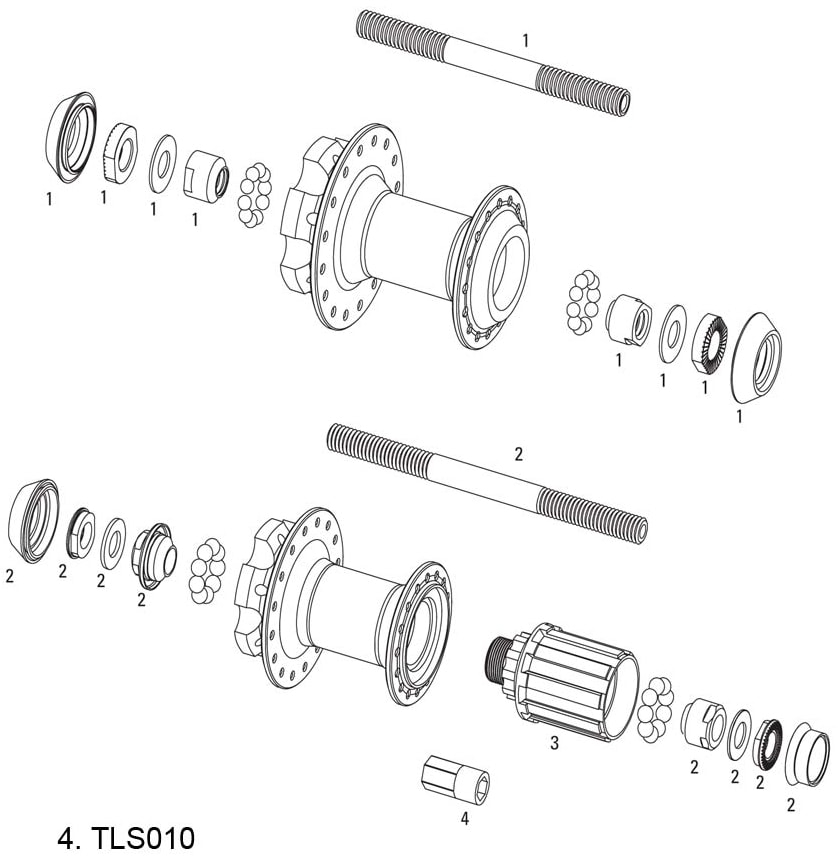 1
1 1 1 1
1 1 1 1
2
2 2 2 2
3
2 2 2 2
4
4. TLS010